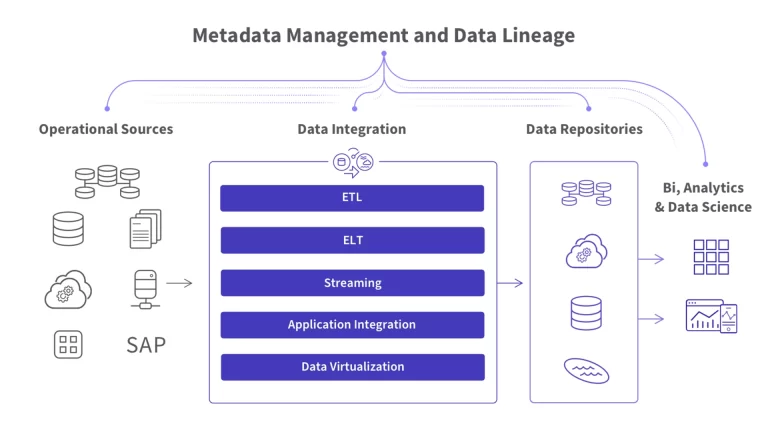 Metadata Management and Data Lineage

Operational Sources

SAP

Data Integration

ETL

ELT

Streaming

Application Integration

Data Virtualization

Data Repositories

Bi, Analytics & Data Science